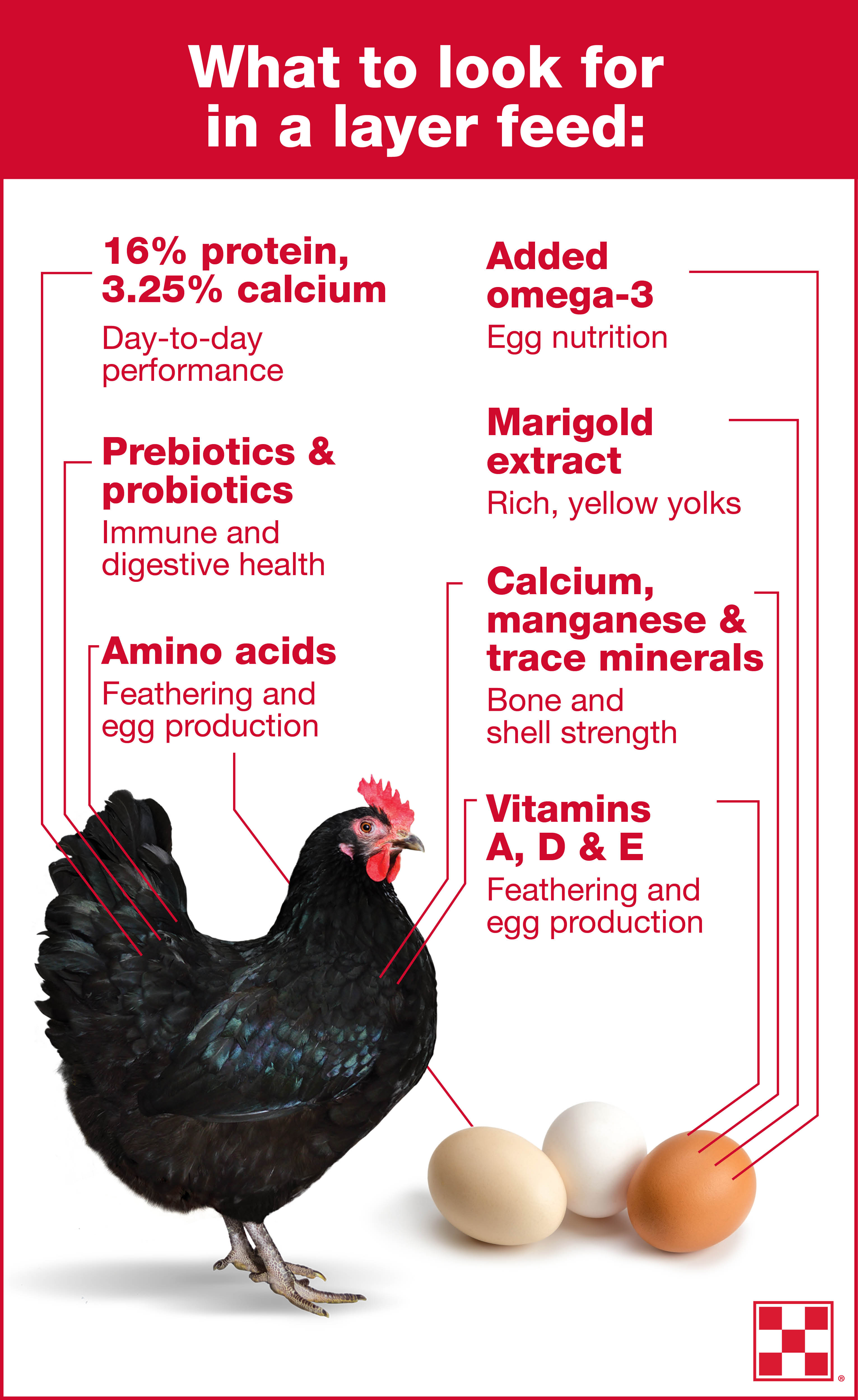 What to look for in a layer feed:

16% protein, 3.25% calcium
Day-to-day performance

Prebiotics & probiotics
Immune and digestive health

Amino acids
Feathering and egg production

Added omega-3
Egg nutrition

Marigold extract
Rich, yellow yolks

Calcium, manganese & trace minerals
Bone and shell strength

Vitamins A, D & E
Feathering and egg production

®